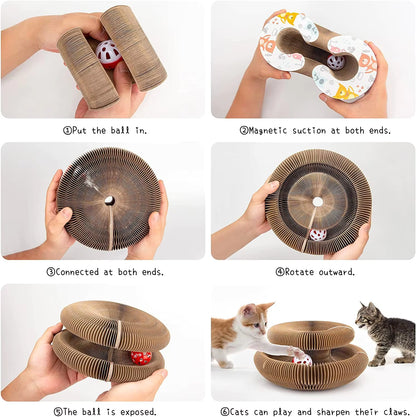 ①Put the ball in.

②Magnetic suction at both ends.

③Connected at both ends.

④Rotate outward.

⑤The ball is exposed.

⑥Cats can play and sharpen their claws.